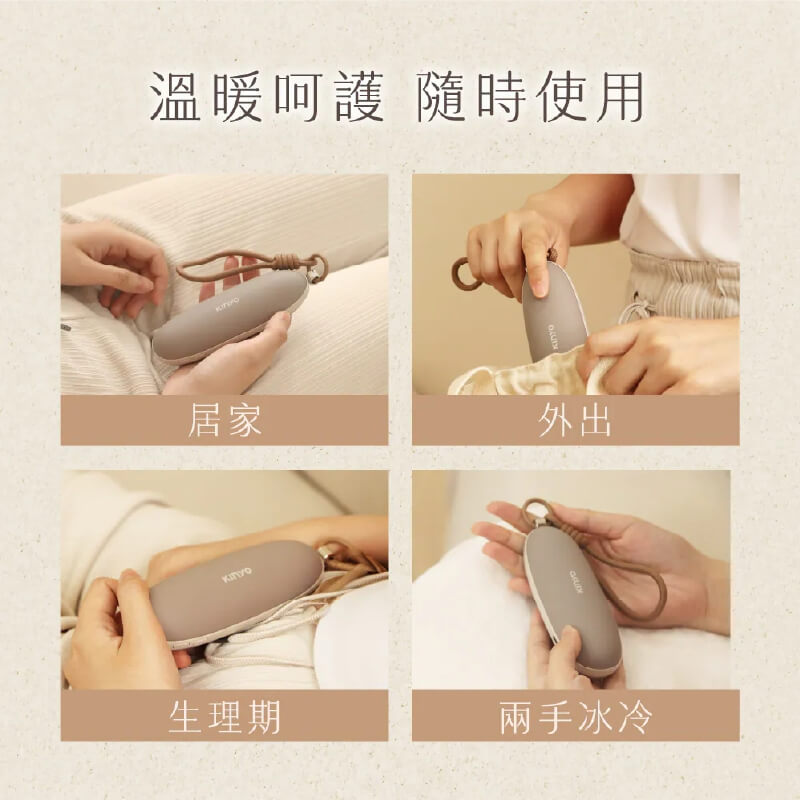 溫暖呵護 隨時使用

KINYO

居家

KINYO

外出

KINYO

生理期

KINYO

兩手冰冷